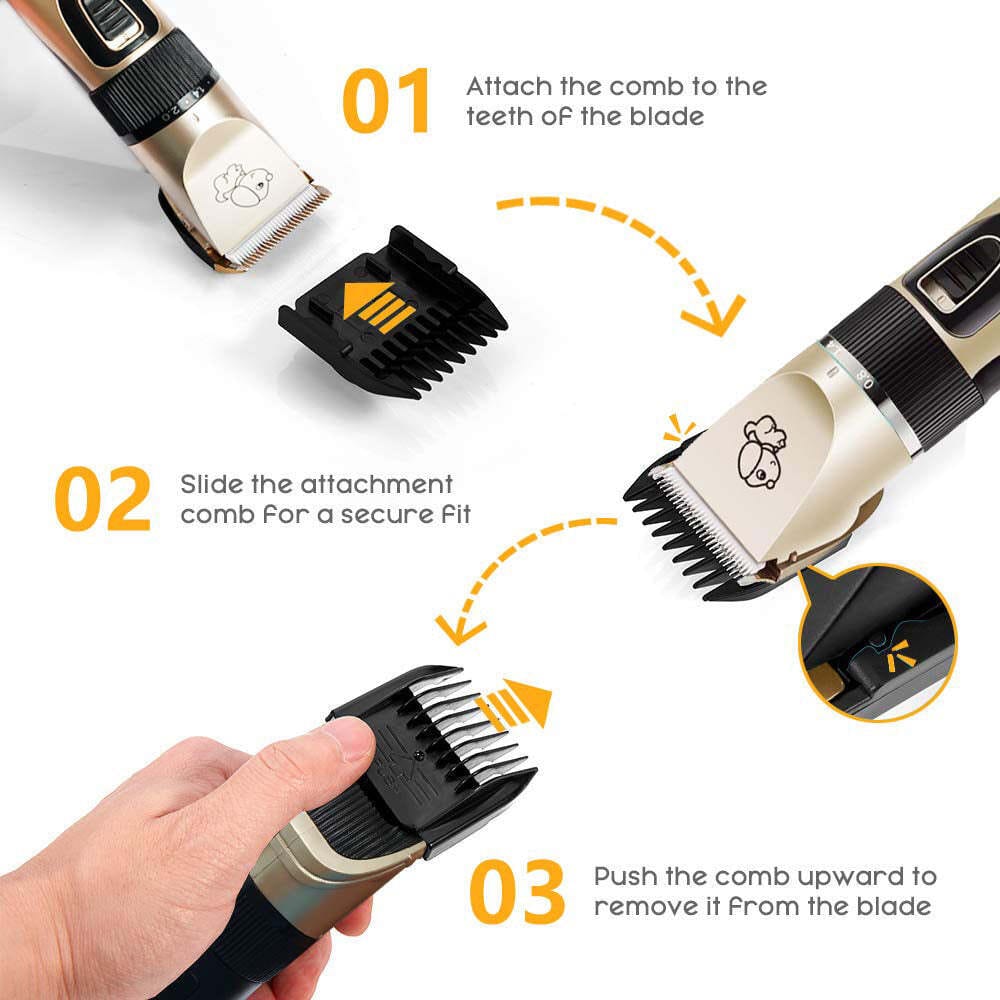 01 Attach the comb to the teeth of the blade

02 Slide the attachment comb for a secure fit

03 Push the comb upward to remove it from the blade