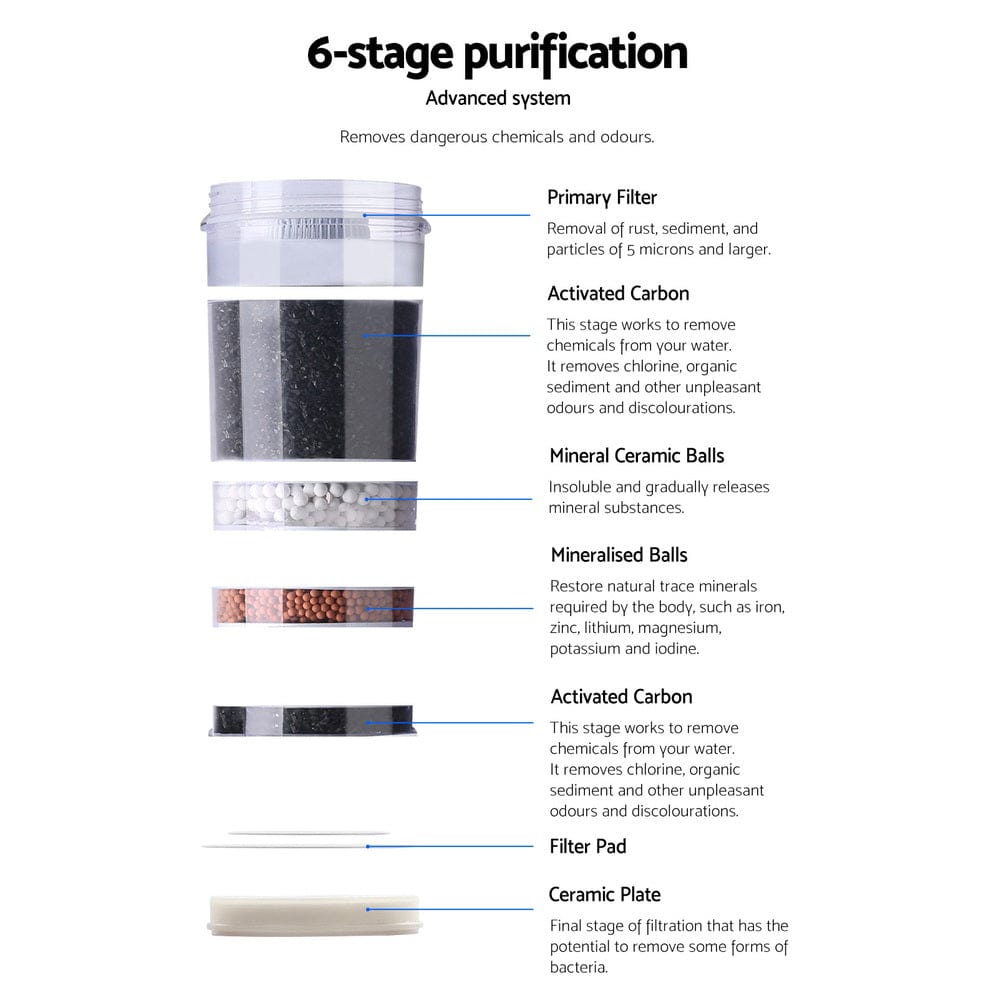 6-stage purification

Advanced system

Removes dangerous chemicals and odours.

Primary Filter

Removal of rust, sediment, and particles of 5 microns and larger.

Activated Carbon

This stage works to remove chemicals from your water. It removes chlorine, organic sediment and other unpleasant odours and discolourations.

Mineral Ceramic Balls

Insoluble and gradually releases mineral substances.

Mineralised Balls

Restore natural trace minerals required by the body, such as iron, zinc, lithium, magnesium, potassium and iodine.

Activated Carbon

This stage works to remove chemicals from your water. It removes chlorine, organic sediment and other unpleasant odours and discolourations.

Filter Pad

Ceramic Plate

Final stage of filtration that has the potential to remove some forms of bacteria.