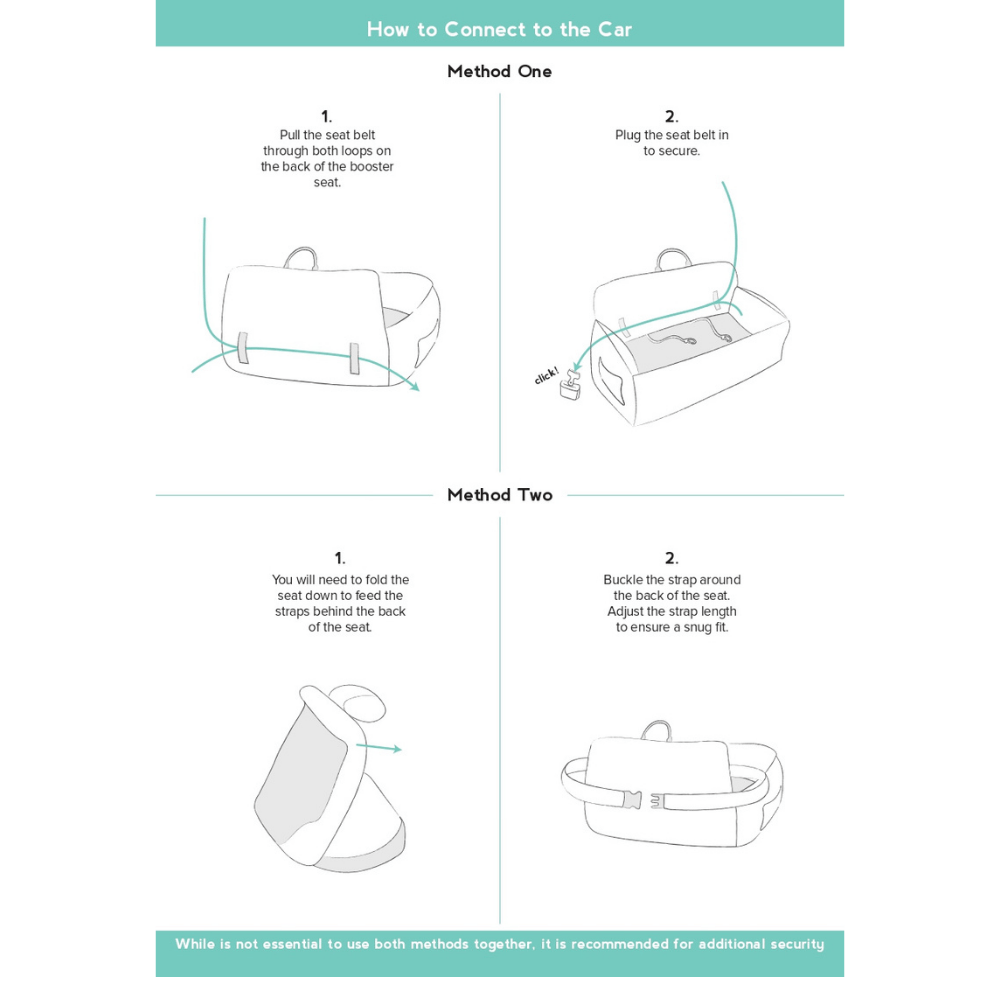 How to Connect to the Car

Method One

1.
Pull the seat belt through both loops on the back of the booster seat.

2.
Plug the seat belt in to secure.

click!

Method Two

1.
You will need to fold the seat down to feed the straps behind the back of the seat.

2.
Buckle the strap around the back of the seat. Adjust the strap length to ensure a snug fit.

While is not essential to use both methods together, it is recommended for additional security