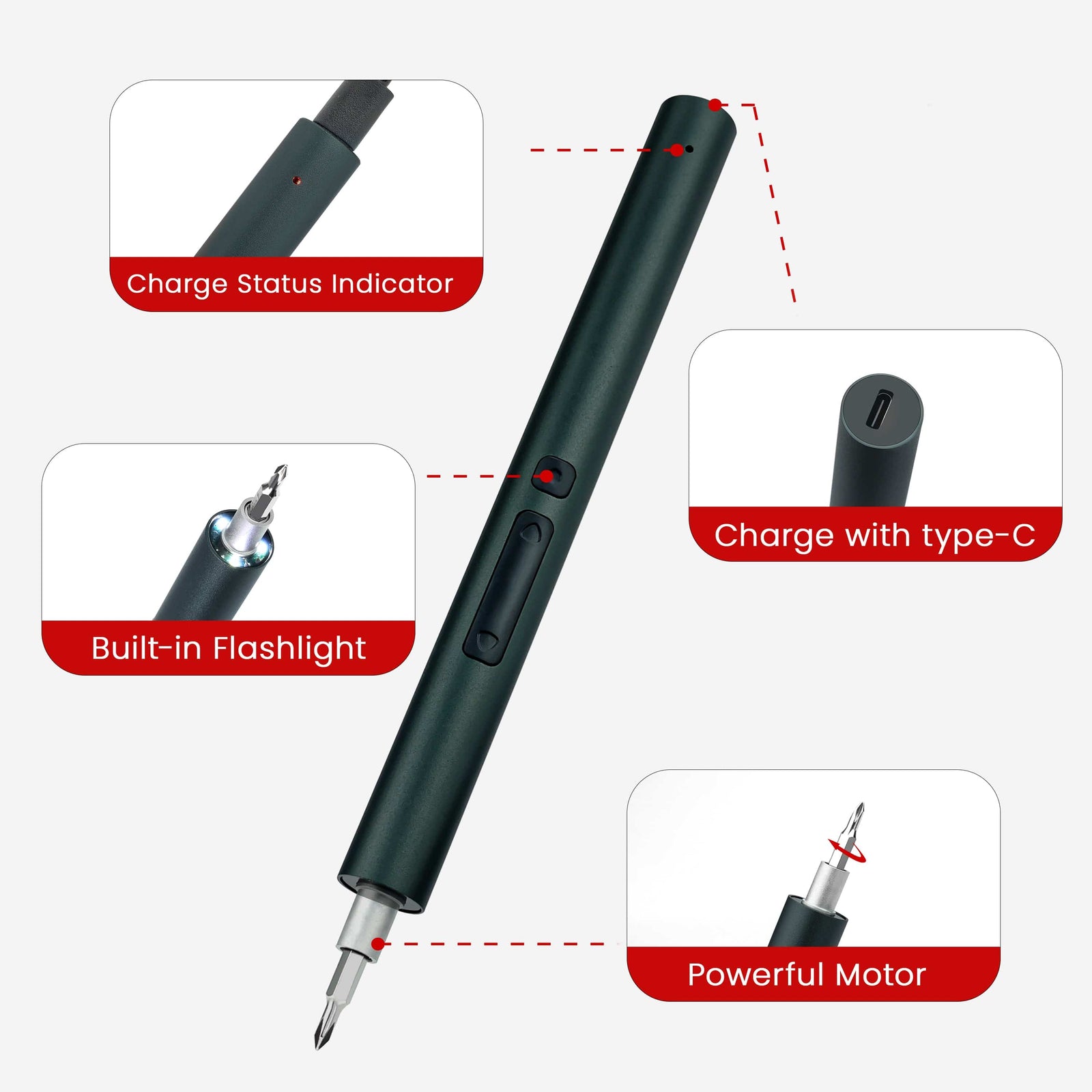 Charge Status Indicator

Charge with type-C

Built-in Flashlight

Powerful Motor