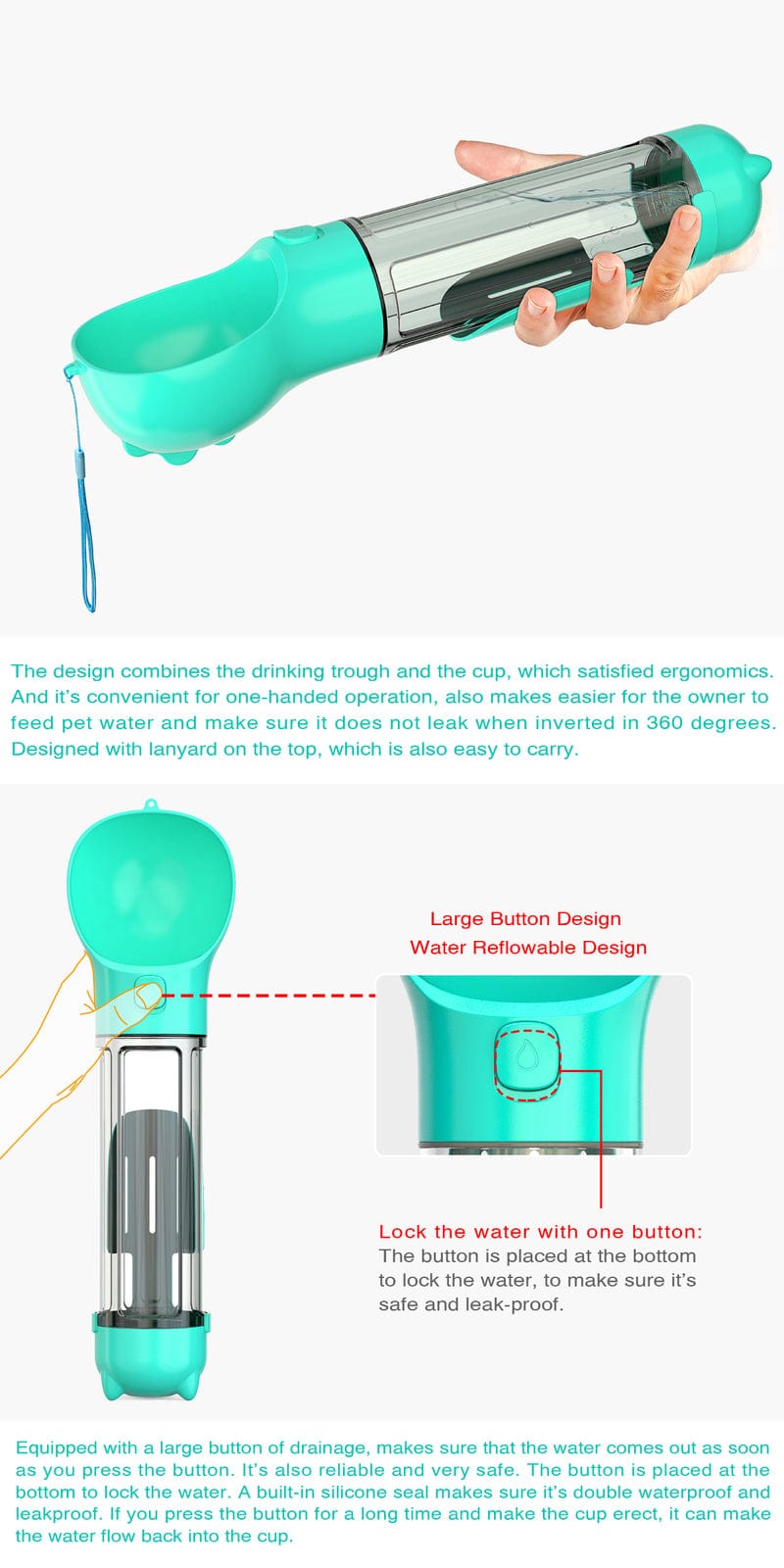 The design combines the drinking trough and the cup, which satisfied ergonomics. And it's convenient for one-handed operation, also makes easier for the owner to feed pet water and make sure it does not leak when inverted in 360 degrees. Designed with lanyard on the top, which is also easy to carry.

Large Button Design
Water Reflowable Design

Lock the water with one button:
The button is placed at the bottom to lock the water, to make sure it's safe and leak-proof.

Equipped with a large button of drainage, makes sure that the water comes out as soon as you press the button. It's also reliable and very safe. The button is placed at the bottom to lock the water. A built-in silicone seal makes sure it's double waterproof and leakproof. If you press the button for a long time and make the cup erect, it can make the water flow back into the cup.