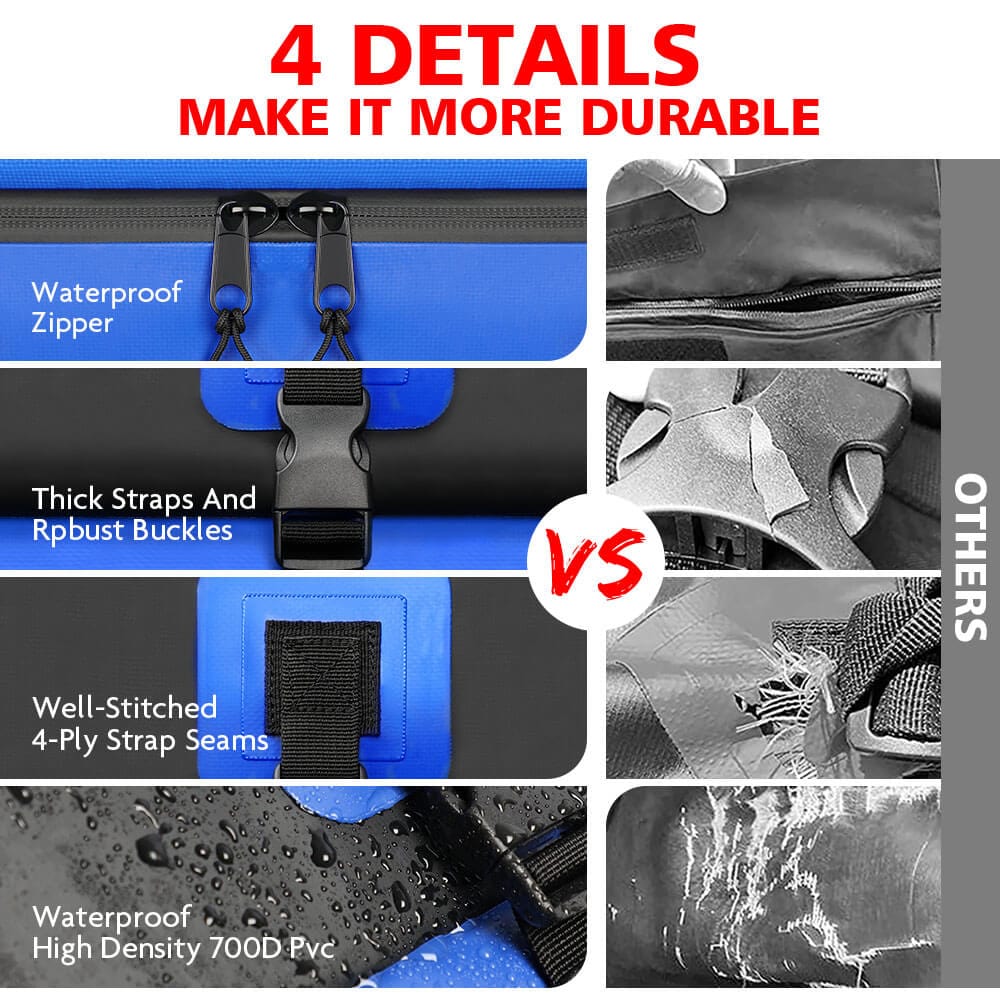 4 DETAILS
MAKE IT MORE DURABLE

Waterproof Zipper

Thick Straps And Rpbust Buckles

Well-Stitched 4-Ply Strap Seams

Waterproof High Density 700D Pvc

VS

OTHERS