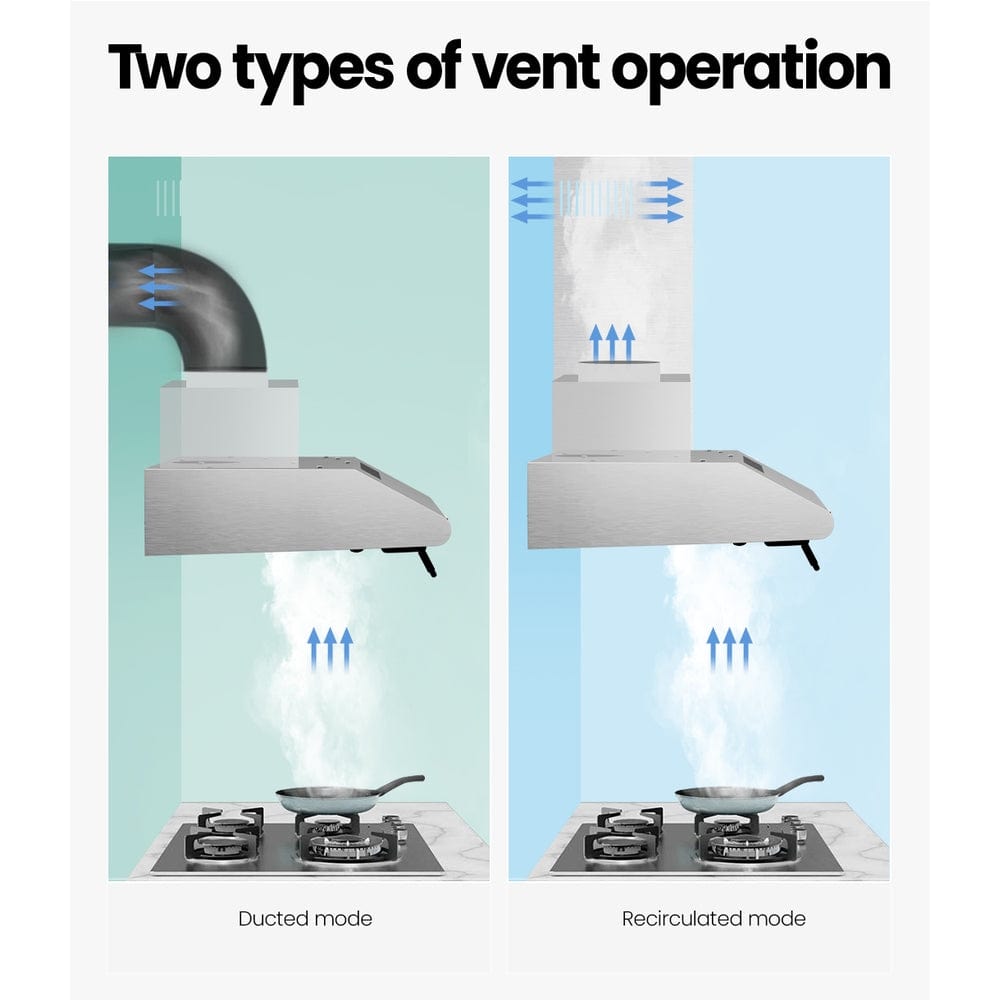 Two types of vent operation

Ducted mode

Recirculated mode