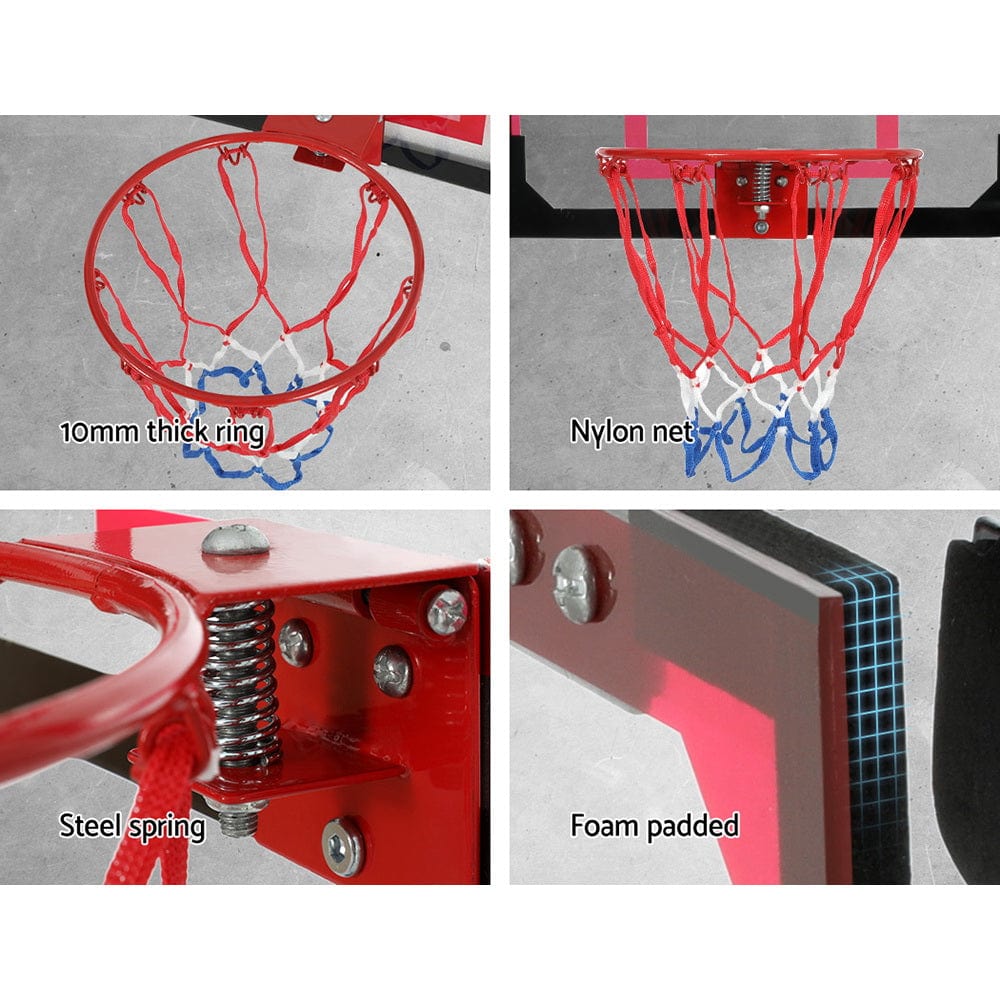 10mm thick ring

Nylon net

Steel spring

Foam padded