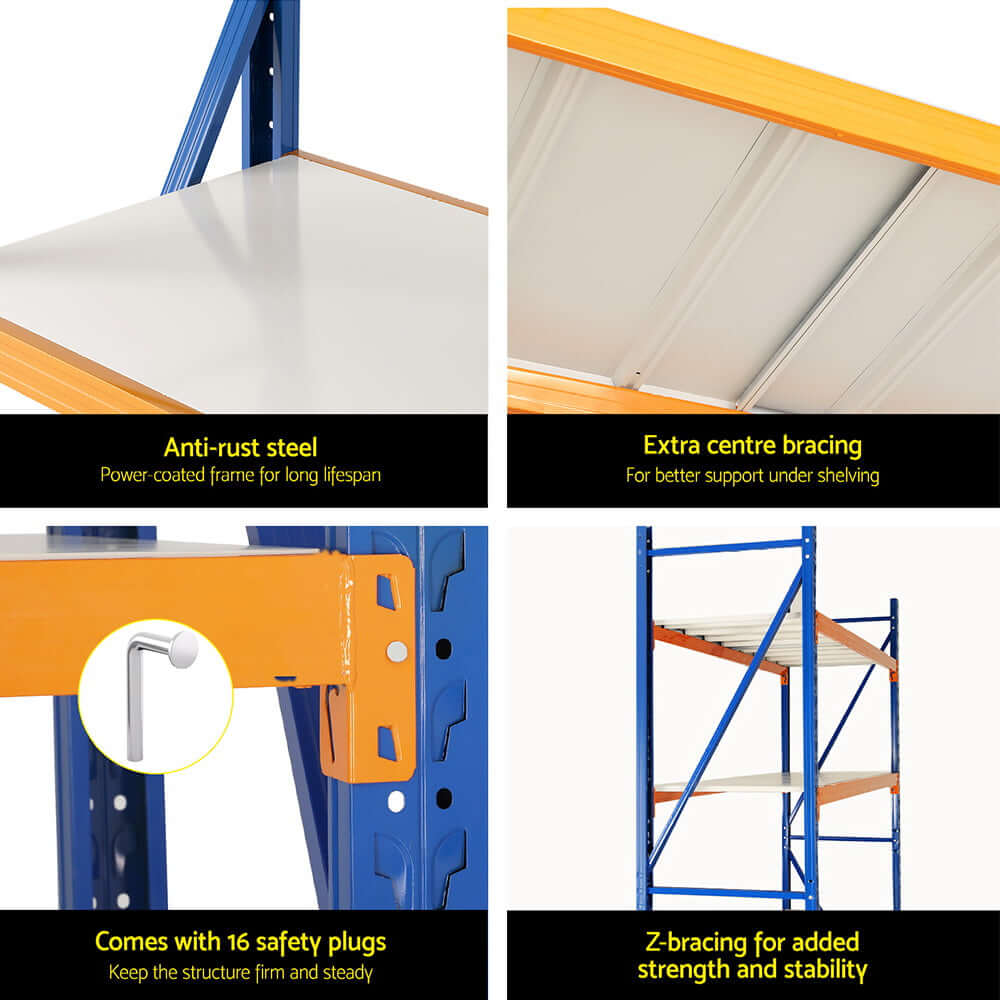 Anti-rust steel
Power-coated frame for long lifespan

Extra centre bracing
For better support under shelving

Comes with 16 safety plugs
Keep the structure firm and steady

Z-bracing for added strength and stability