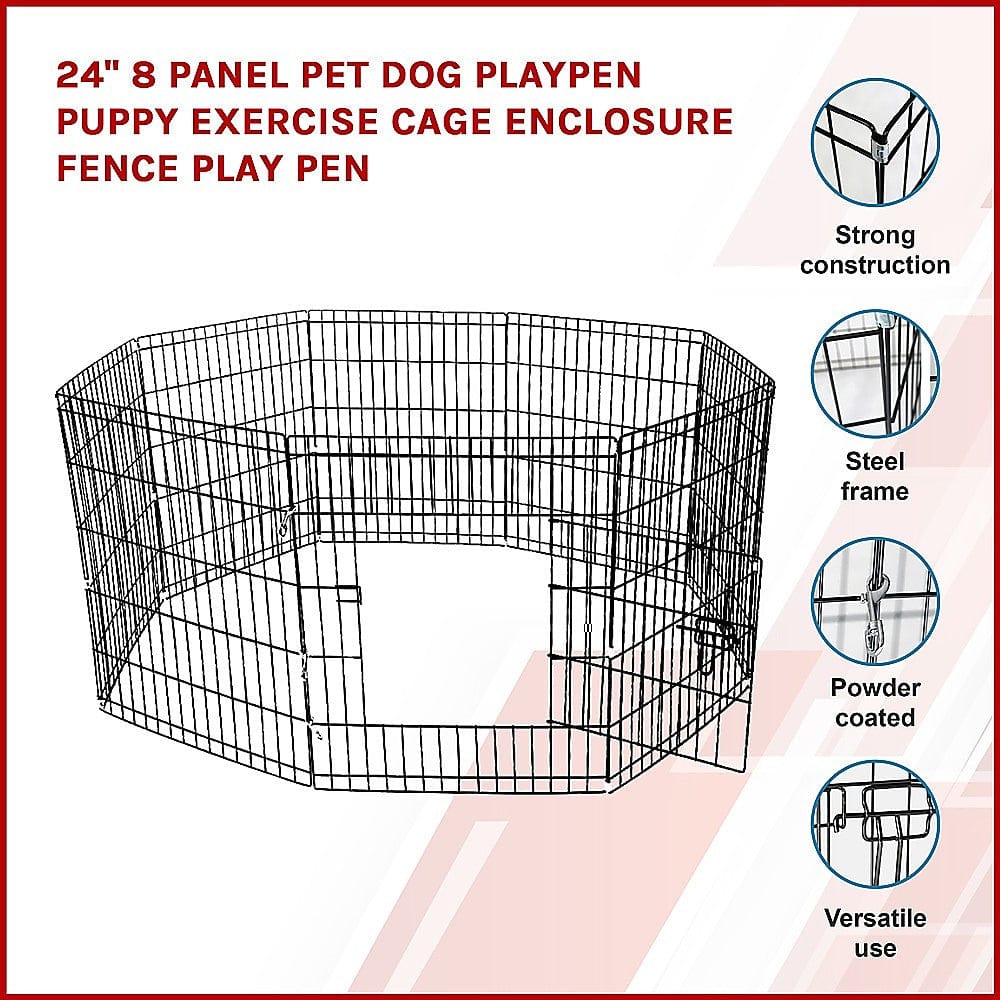 24" 8 PANEL PET DOG PLAYPEN PUPPY EXERCISE CAGE ENCLOSURE FENCE PLAY PEN

Strong construction

Steel frame

Powder coated

Versatile use