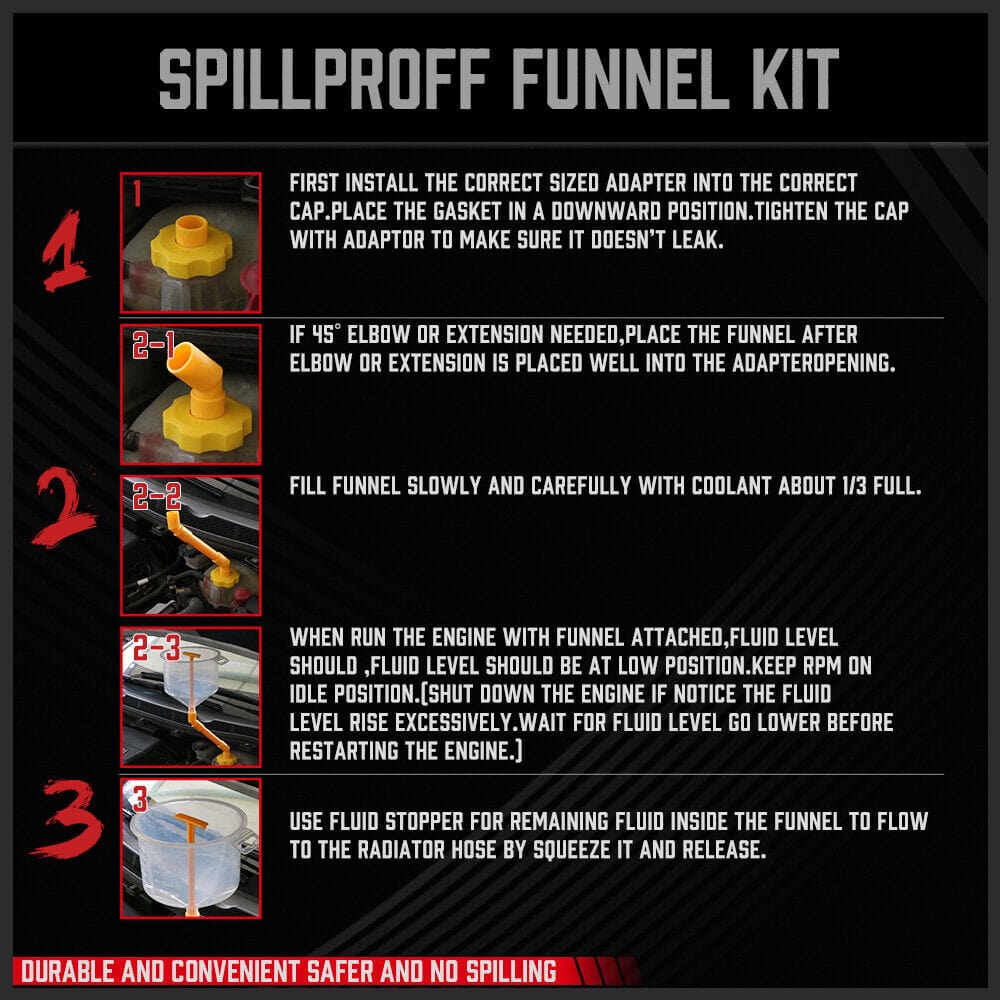 SPILLPROFF FUNNEL KIT

1

1

FIRST INSTALL THE CORRECT SIZED ADAPTER INTO THE CORRECT CAP.PLACE THE GASKET IN A DOWNWARD POSITION.TIGHTEN THE CAP WITH ADAPTOR TO MAKE SURE IT DOESN'T LEAK.

2-1

IF 45° ELBOW OR EXTENSION NEEDED,PLACE THE FUNNEL AFTER ELBOW OR EXTENSION IS PLACED WELL INTO THE ADAPTEROPENING.

2

2-2

FILL FUNNEL SLOWLY AND CAREFULLY WITH COOLANT ABOUT 1/3 FULL.

2-3

WHEN RUN THE ENGINE WITH FUNNEL ATTACHED,FLUID LEVEL SHOULD ,FLUID LEVEL SHOULD BE AT LOW POSITION.KEEP RPM ON IDLE POSITION.(SHUT DOWN THE ENGINE IF NOTICE THE FLUID LEVEL RISE EXCESSIVELY.WAIT FOR FLUID LEVEL GO LOWER BEFORE RESTARTING THE ENGINE.)

3

3

USE FLUID STOPPER FOR REMAINING FLUID INSIDE THE FUNNEL TO FLOW TO THE RADIATOR HOSE BY SQUEEZE IT AND RELEASE.

DURABLE AND CONVENIENT SAFER AND NO SPILLING