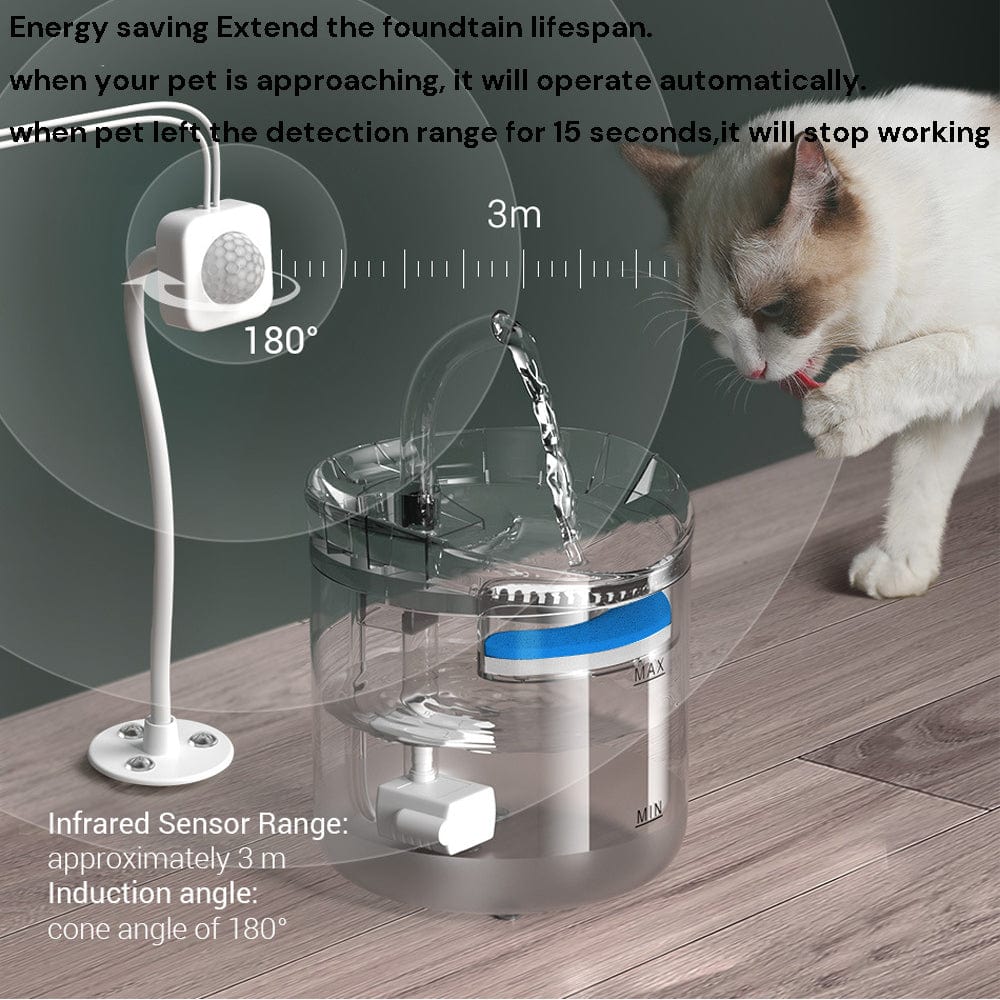 Energy saving Extend the foundtain lifespan.
when your pet is approaching, it will operate automatically.
when pet left the detection range for 15 seconds,it will stop working

3m

180°

MAX

MIN

Infrared Sensor Range:
approximately 3 m
Induction angle:
cone angle of 180°