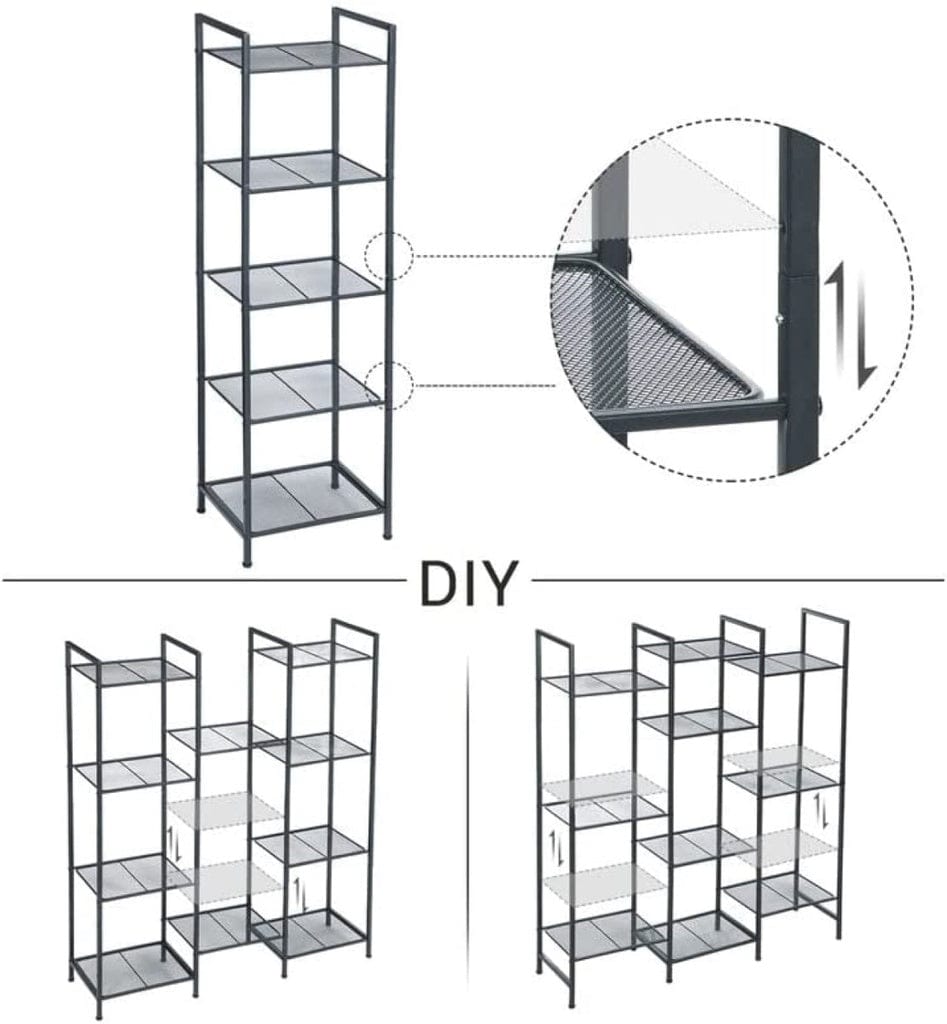 DIY