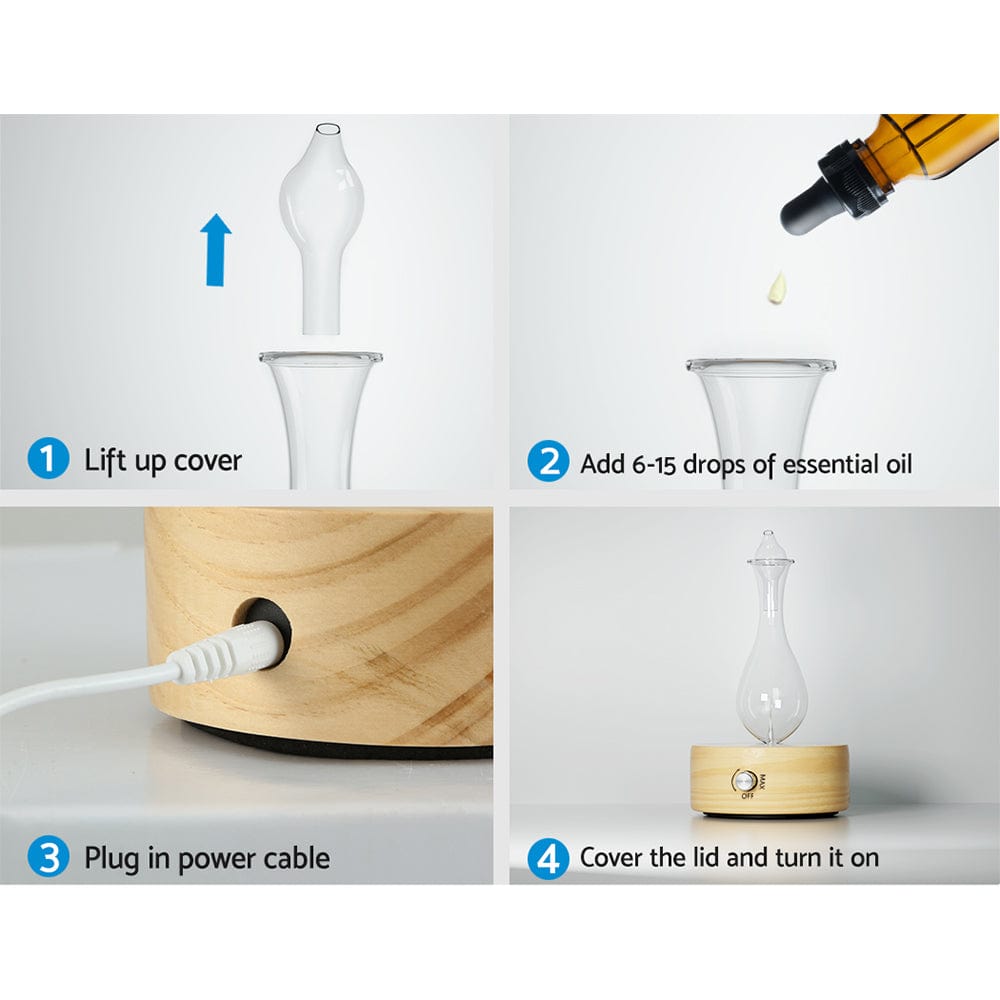 1 Lift up cover

2 Add 6-15 drops of essential oil

3 Plug in power cable

MAX
OFF

4 Cover the lid and turn it on